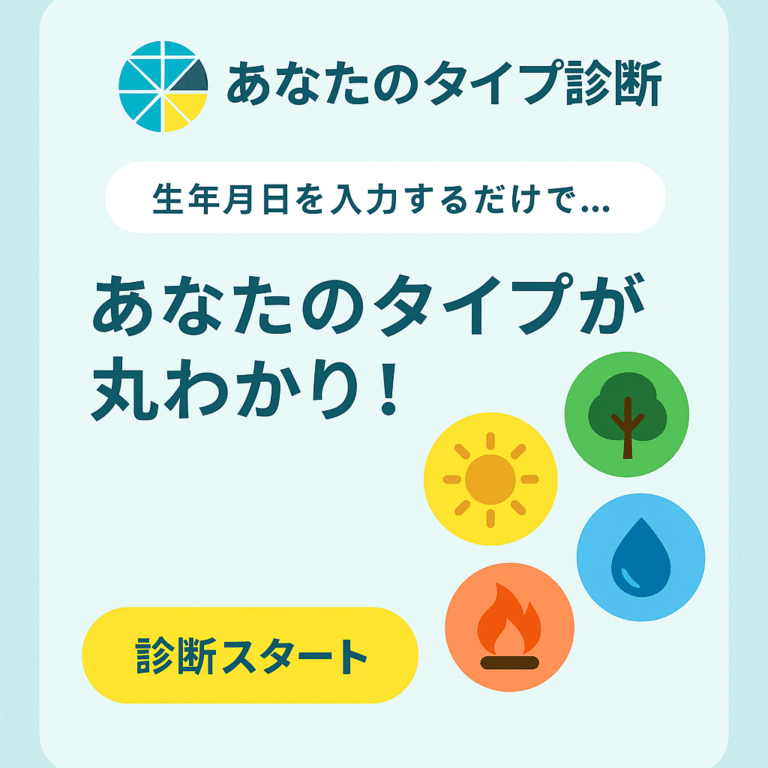 あなたのタイプ診断

生年月日を入力するだけで...

あなたのタイプが
丸わかり!

診断スタート